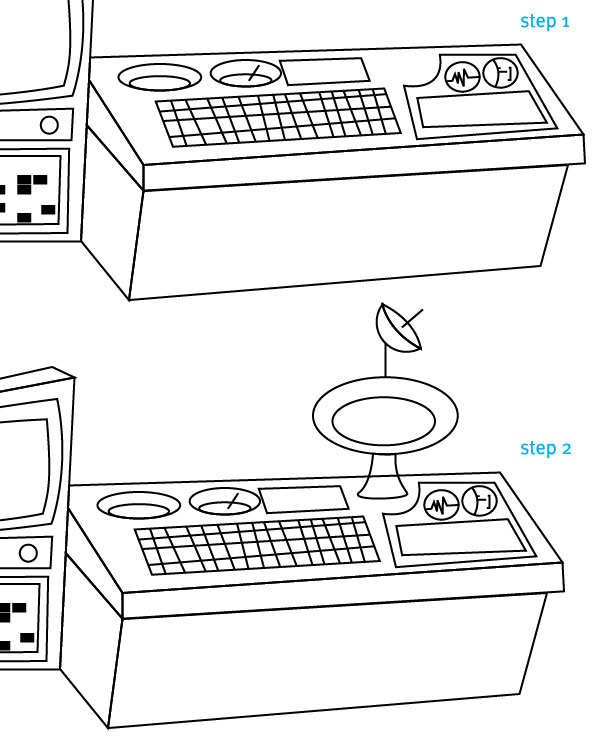 step 1

step 2