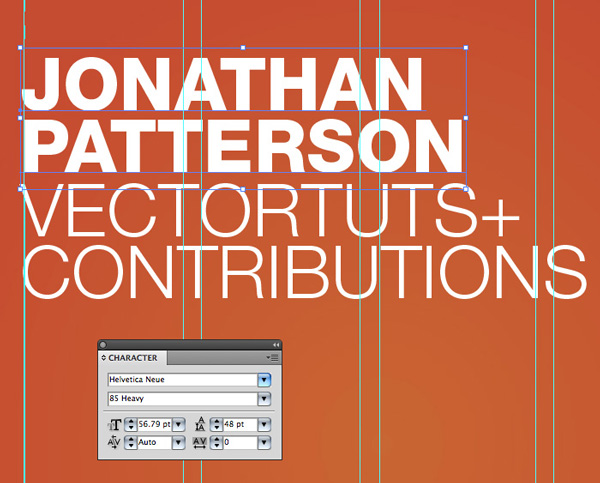 JONATHAN PATTERSON
VECTORTUTS+ CONTRIBUTIONS

CHARACTER
Helvetica Neue
85 Heavy
56.79 pt
48 pt
Auto
0