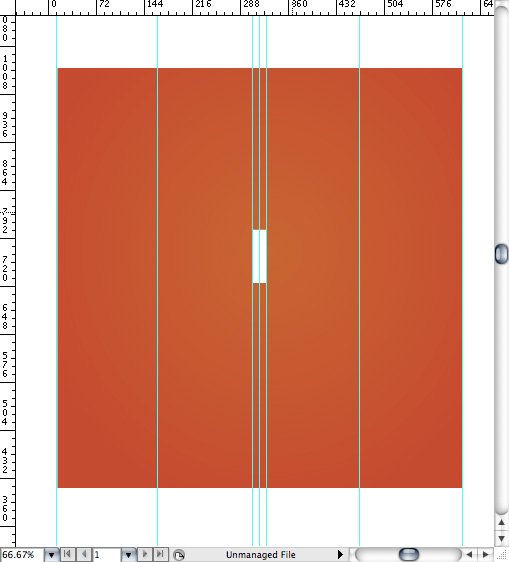 0 72 144 216 288 360 432 504 576 64

080
1008
936
864
792
720
648
576
504
432
360

66.67%
1
Unmanaged File