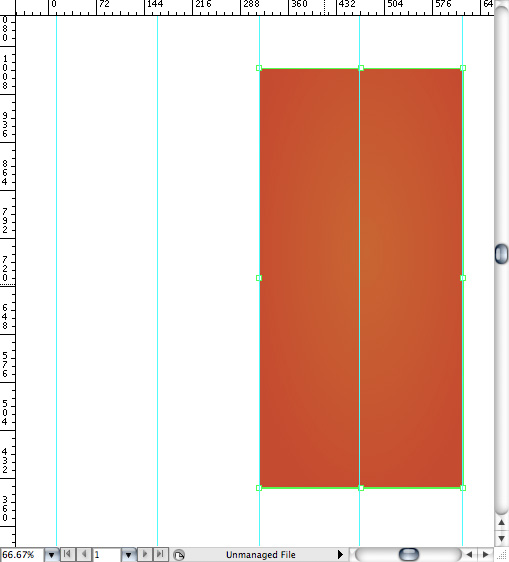 0 72 144 216 288 360 432 504 576 64

080
1008
936
864
792
720
648
576
504
432
360

66.67%
1
Unmanaged File