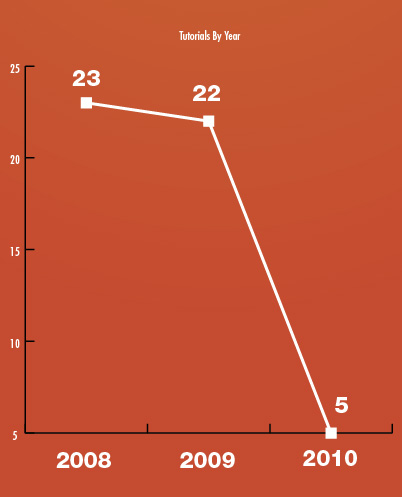 Tutorials By Year

25
20
15
10
5

23
22
5

2008
2009
2010