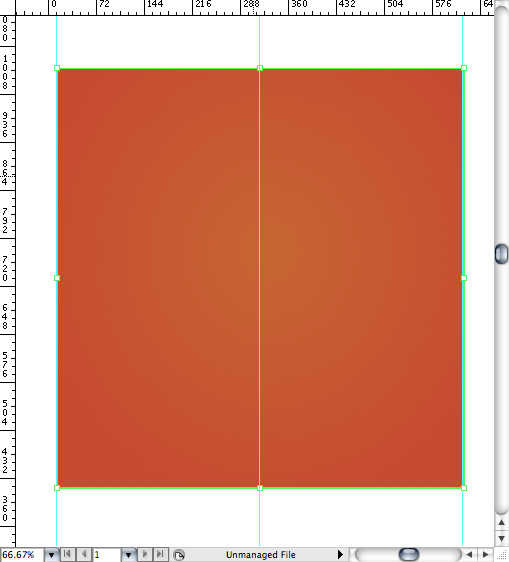 0 72 144 216 288 360 432 504 576 64

080
1008
936
864
792
720
648
576
504
432
360

66.67% 1 Unmanaged File