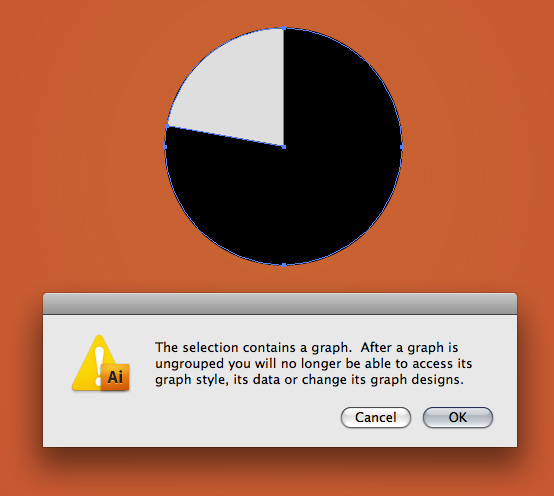 Ai

The selection contains a graph.  After a graph is ungrouped you will no longer be able to access its graph style, its data or change its graph designs.

Cancel

OK