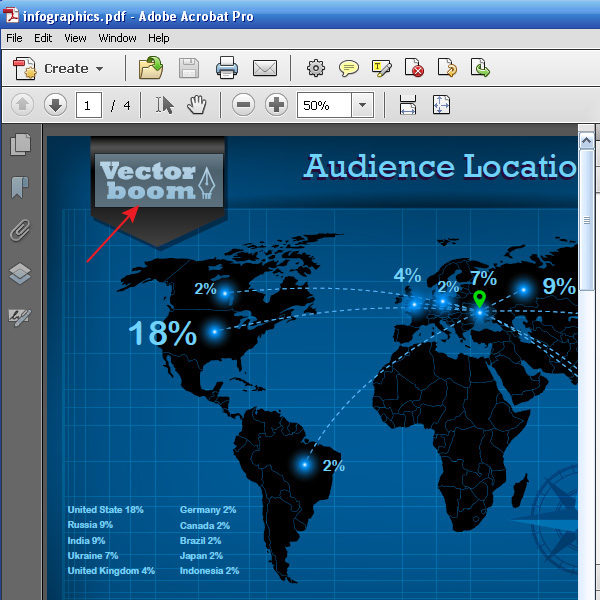 infographics.pdf - Adobe Acrobat Pro

File Edit View Window Help

Create

1 / 4

50%

Vector boom

Audience Locatio

2%

18%

4%

2%

7%

9%

2%

United State 18%
Russia 9%
India 9%
Ukraine 7%
United Kingdom 4%

Germany 2%
Canada 2%
Brazil 2%
Japan 2%
Indonesia 2%