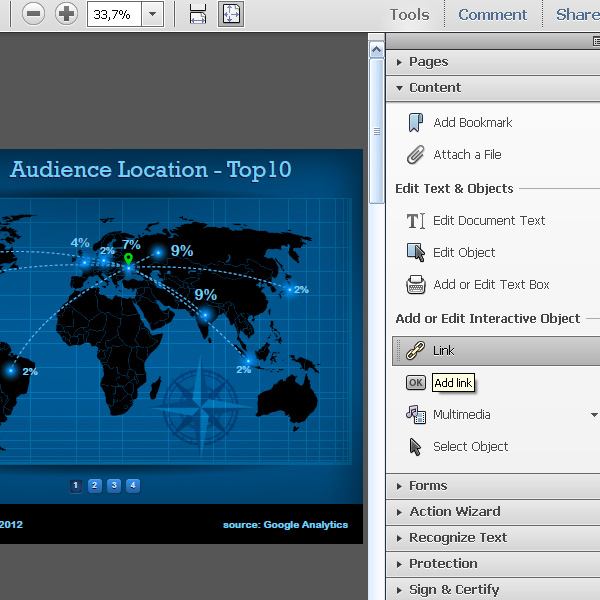 33,7%

Tools Comment Share

Audience Location - Top10

4% 2% 7% 9%

9% 2%

2% 2%

1 2 3 4

2012

source: Google Analytics

Pages

Content

Add Bookmark

Attach a File

Edit Text & Objects

Edit Document Text

Edit Object

Add or Edit Text Box

Add or Edit Interactive Object

Link

OK Add link

Multimedia

Select Object

Forms

Action Wizard

Recognize Text

Protection

Sign & Certify