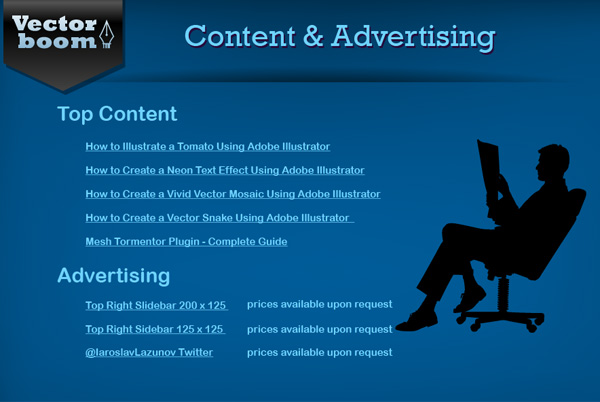 Vector boom

Content & Advertising

Top Content

How to Illustrate a Tomato Using Adobe Illustrator

How to Create a Neon Text Effect Using Adobe Illustrator

How to Create a Vivid Vector Mosaic Using Adobe Illustrator

How to Create a Vector Snake Using Adobe Illustrator

Mesh Tormentor Plugin - Complete Guide

Advertising

Top Right Slidebar 200 x 125 prices available upon request

Top Right Sidebar 125 x 125 prices available upon request

@IaroslavLazunov Twitter prices available upon request