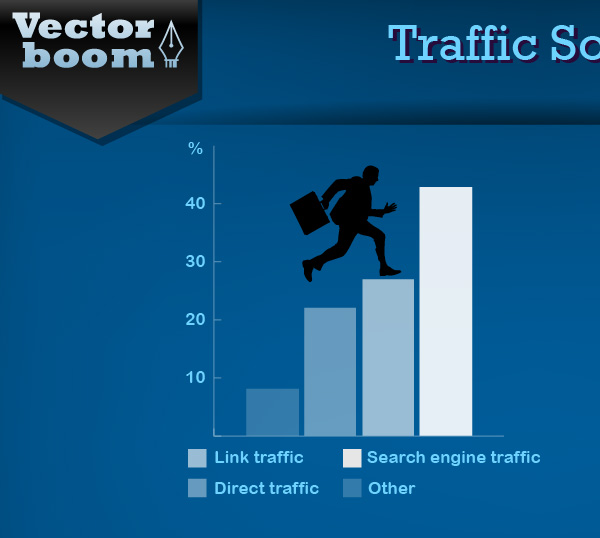 Vector boom

Traffic So

%

40

30

20

10

Link traffic
Search engine traffic
Direct traffic
Other