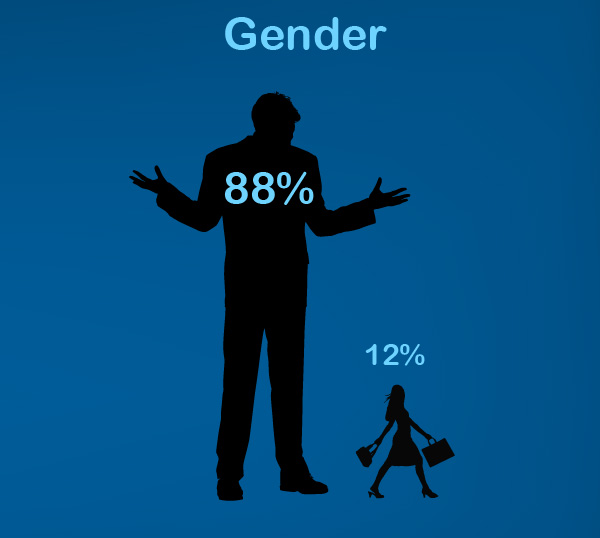 Gender

88%

12%