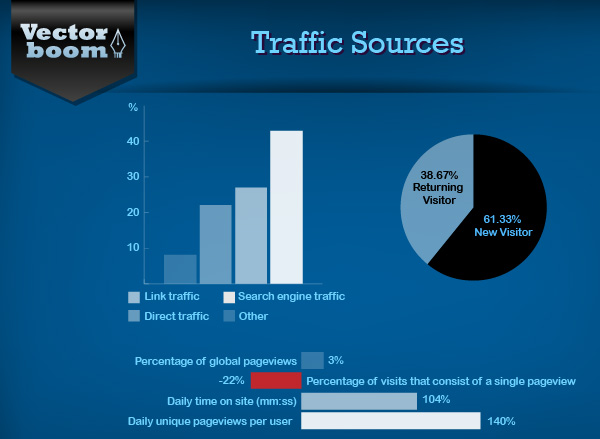 Vector boom

Traffic Sources

%
40
30
20
10

Link traffic
Search engine traffic
Direct traffic
Other

38.67%
Returning Visitor

61.33%
New Visitor

Percentage of global pageviews 3%
-22% Percentage of visits that consist of a single pageview
Daily time on site (mm:ss) 104%
Daily unique pageviews per user 140%