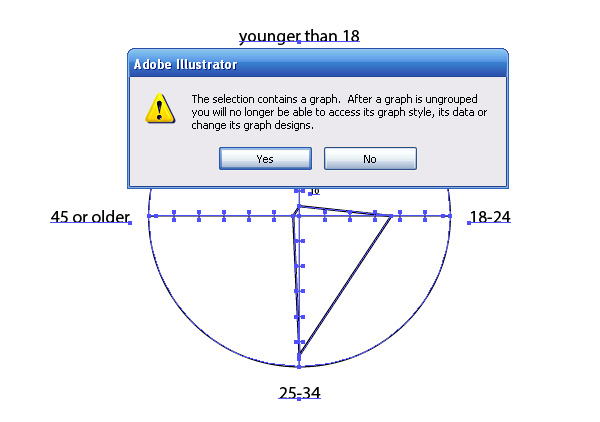 younger than 18

Adobe Illustrator

The selection contains a graph. After a graph is ungrouped you will no longer be able to access its graph style, its data or change its graph designs.

Yes

No

10

45 or older

18-24

25-34