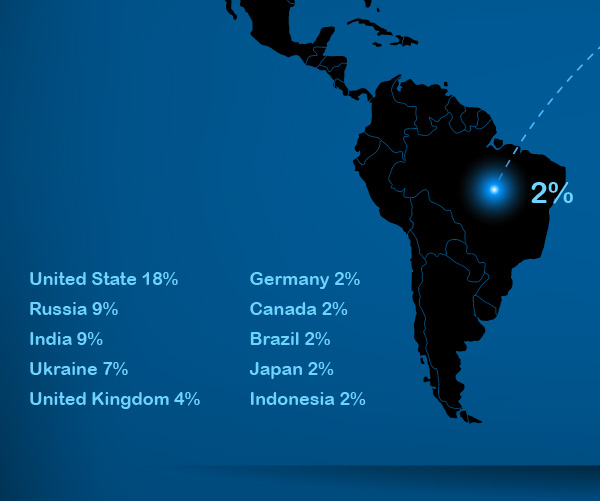 2%

United State 18%
Russia 9%
India 9%
Ukraine 7%
United Kingdom 4%

Germany 2%
Canada 2%
Brazil 2%
Japan 2%
Indonesia 2%