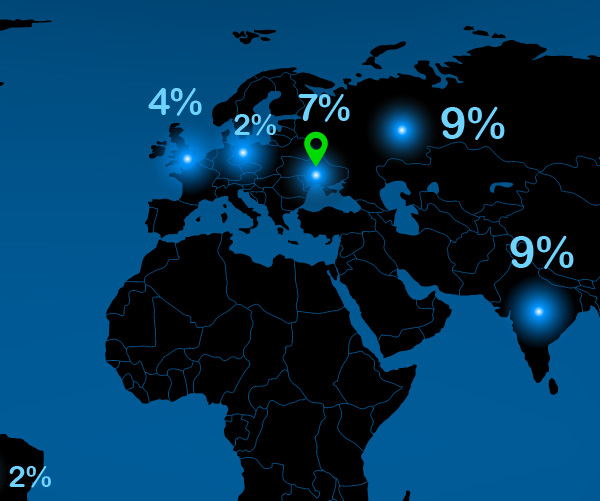 4%
2%
7%
9%
9%
2%