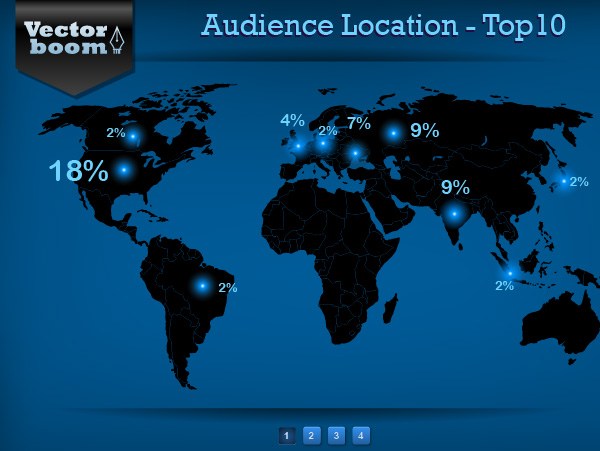 Vector boom

Audience Location - Top10

2%

18%

4%

2%

7%

9%

9%

2%

2%

2%

1 2 3 4