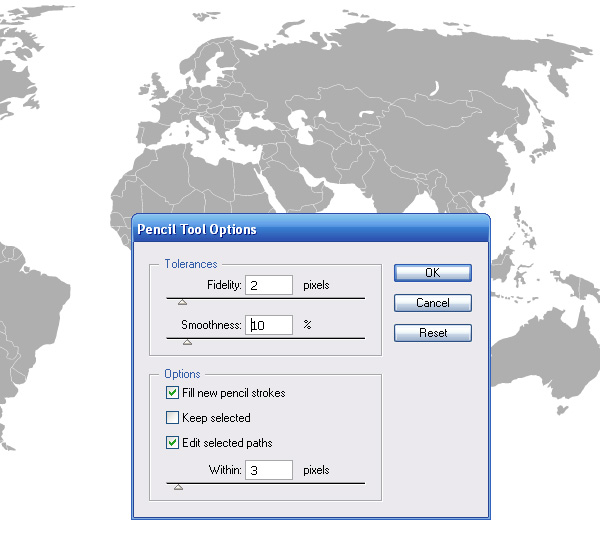 Pencil Tool Options

Tolerances

Fidelity: 2 pixels

Smoothness: 10 %

Options

Fill new pencil strokes

Keep selected

Edit selected paths

Within: 3 pixels

OK

Cancel

Reset