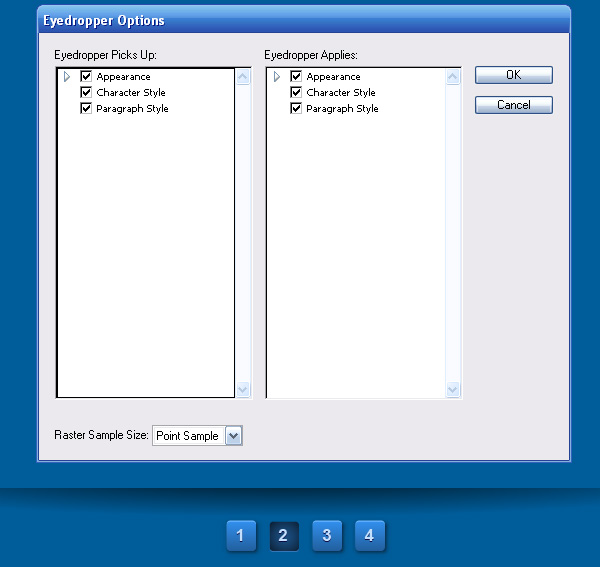 Eyedropper Options

Eyedropper Picks Up:
Appearance
Character Style
Paragraph Style

Eyedropper Applies:
Appearance
Character Style
Paragraph Style

OK
Cancel

Raster Sample Size: Point Sample

1 2 3 4