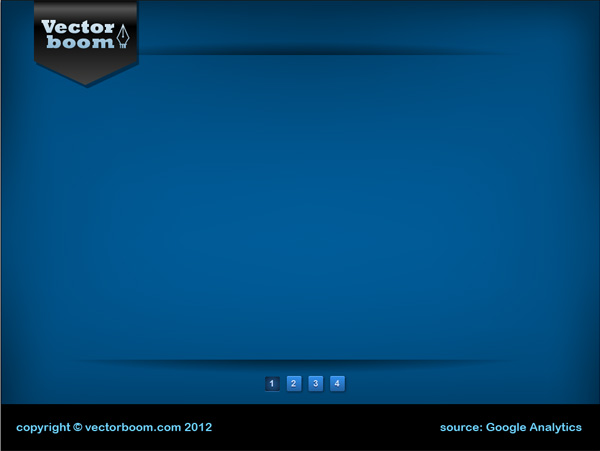 Vector boom

1 2 3 4

copyright © vectorboom.com 2012

source: Google Analytics