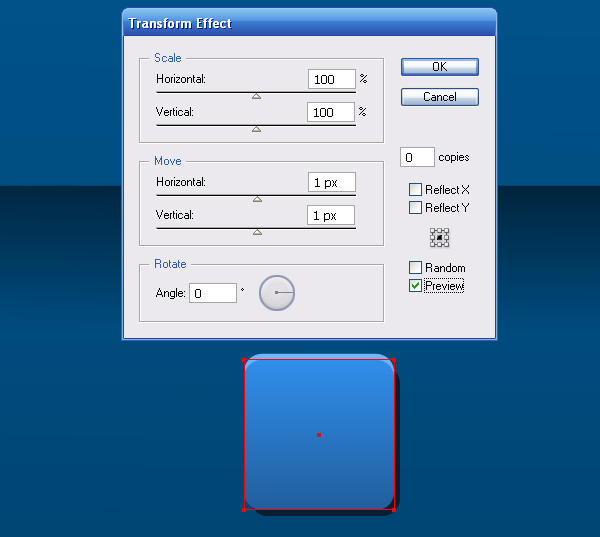 Transform Effect

Scale

Horizontal: 100 %

Vertical: 100 %

Move

Horizontal: 1 px

Vertical: 1 px

Rotate

Angle: 0 °

OK

Cancel

0 copies

Reflect X

Reflect Y

Random

Preview