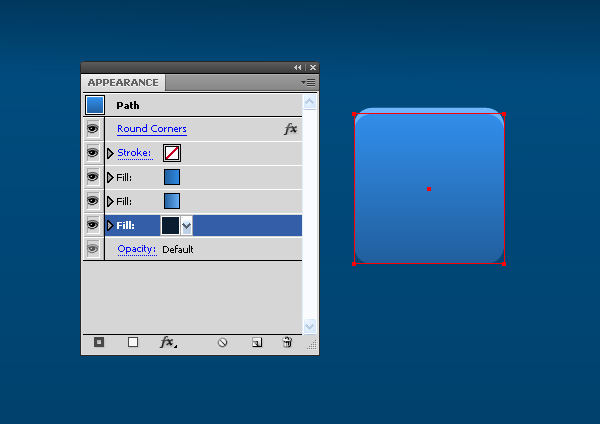 APPEARANCE

Path

Round Corners fx

Stroke:

Fill:

Fill:

Fill:

Opacity: Default

fx