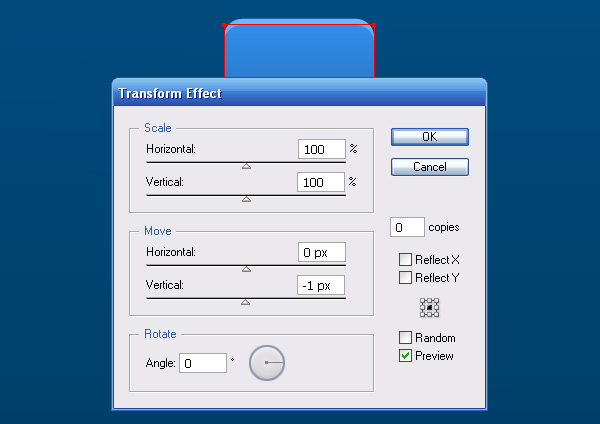 Transform Effect

Scale
Horizontal: 100 %
Vertical: 100 %

Move
Horizontal: 0 px
Vertical: -1 px

Rotate
Angle: 0 °

OK
Cancel
0 copies
Reflect X
Reflect Y
Random
Preview