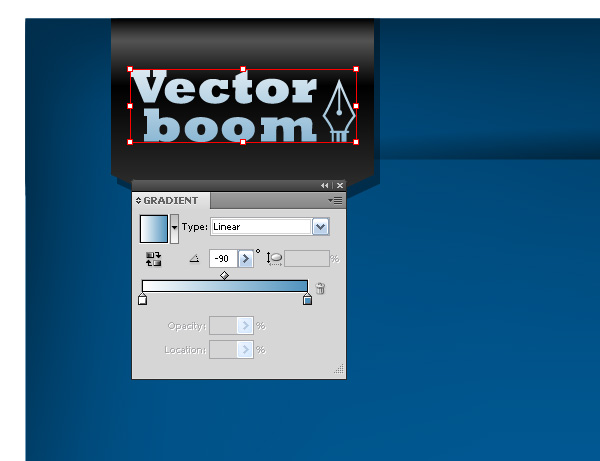 Vector boom

GRADIENT

Type: Linear

-90 °

%

Opacity: %

Location: %