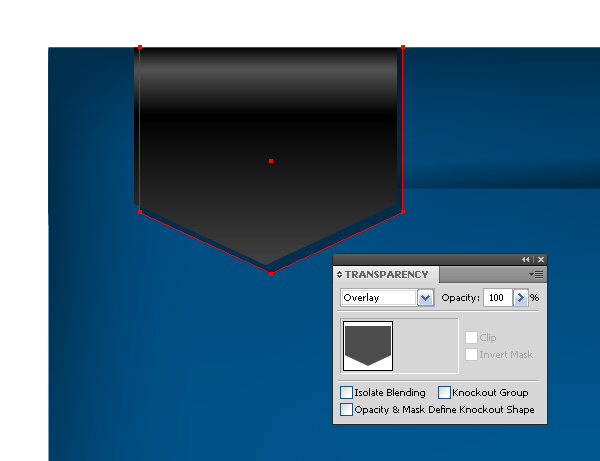 TRANSPARENCY

Overlay

Opacity: 100 %

Clip

Invert Mask

Isolate Blending

Knockout Group

Opacity & Mask Define Knockout Shape