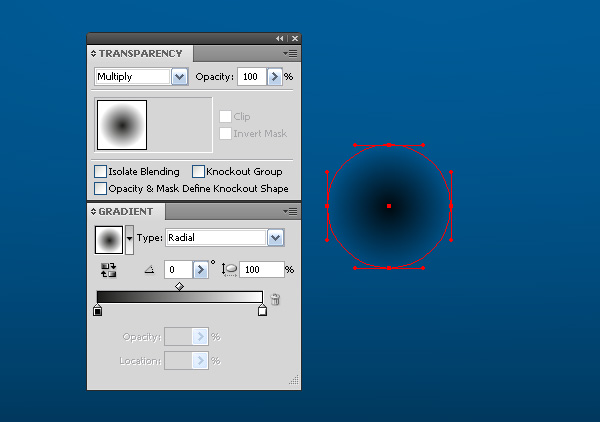 TRANSPARENCY

Multiply

Opacity: 100 %

Clip

Invert Mask

Isolate Blending

Knockout Group

Opacity & Mask Define Knockout Shape

GRADIENT

Type: Radial

0 °

100 %

Opacity: %

Location: %