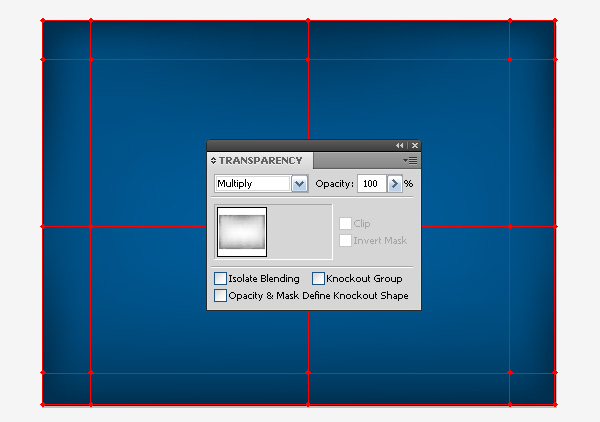 TRANSPARENCY

Multiply

Opacity: 100 %

Clip

Invert Mask

Isolate Blending

Knockout Group

Opacity & Mask Define Knockout Shape