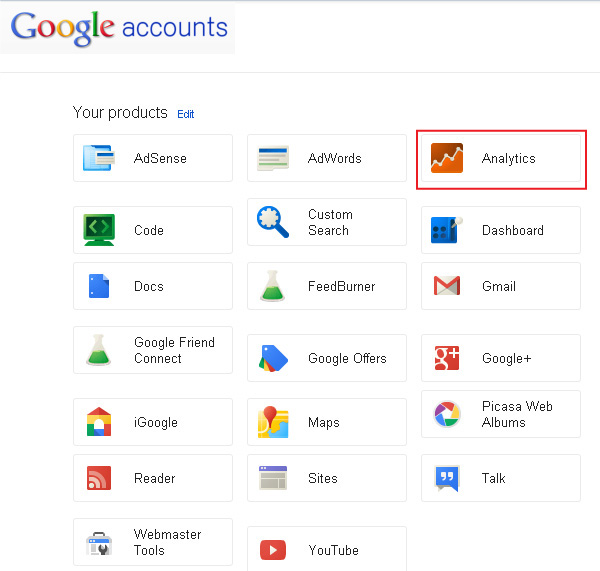 Google accounts

Your products Edit

AdSense

AdWords

Analytics

Code

Custom Search

Dashboard

Docs

FeedBurner

Gmail

Google Friend Connect

Google Offers

Google+

iGoogle

Maps

Picasa Web Albums

Reader

Sites

Talk

Webmaster Tools

YouTube