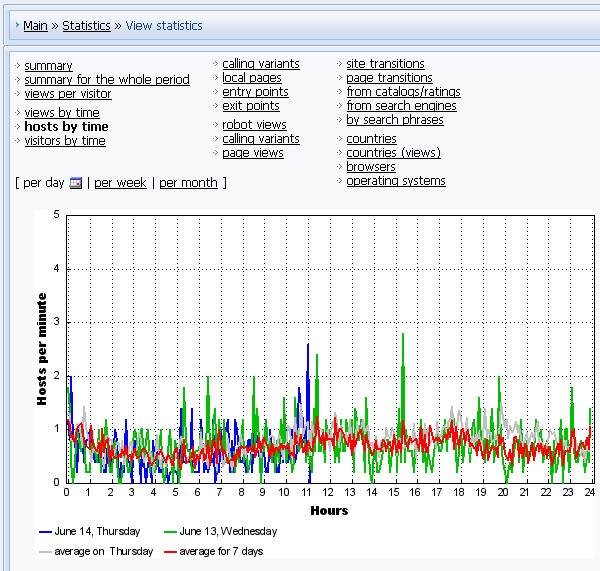 Main » Statistics » View statistics

summary
summary for the whole period
views per visitor
views by time
hosts by time
visitors by time

calling variants
local pages
entry points
exit points
robot views
calling variants
page views

site transitions
page transitions
from catalogs/ratings
from search engines
by search phrases
countries
countries (views)
browsers
operating systems

[ per day | per week | per month ]

5
4
3
2
1
0
Hosts per minute
0 1 2 3 4 5 6 7 8 9 10 11 12 13 14 15 16 17 18 19 20 21 22 23 24
Hours

June 14, Thursday
June 13, Wednesday
average on Thursday
average for 7 days