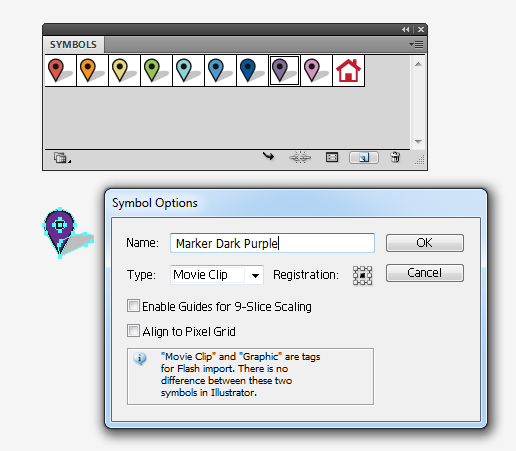 SYMBOLS

Symbol Options

Name: Marker Dark Purple

OK

Type: Movie Clip

Registration:

Cancel

Enable Guides for 9-Slice Scaling

Align to Pixel Grid

"Movie Clip" and "Graphic" are tags for Flash import. There is no difference between these two symbols in Illustrator.