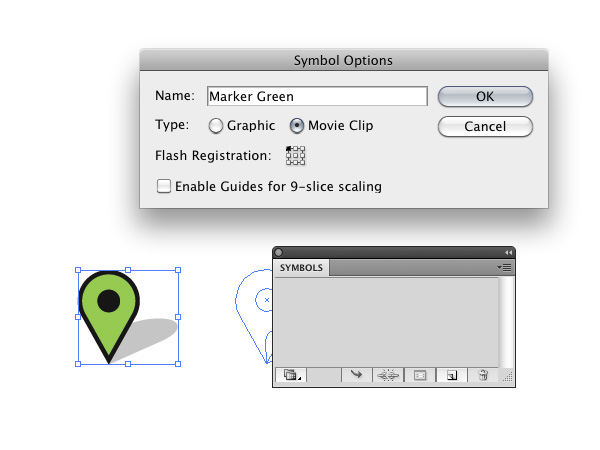 Symbol Options

Name: Marker Green

OK

Type: Graphic Movie Clip

Cancel

Flash Registration:

Enable Guides for 9-slice scaling

SYMBOLS