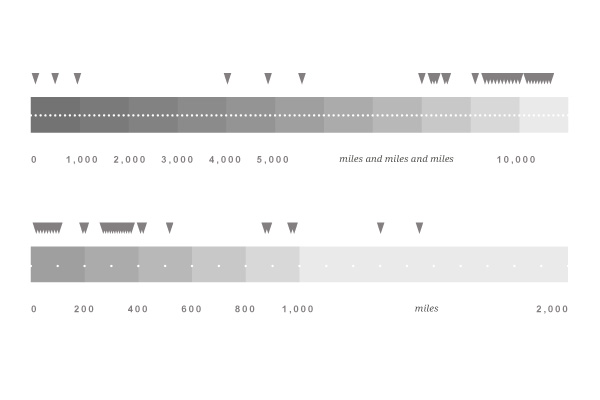 0 1,000 2,000 3,000 4,000 5,000 miles and miles and miles 10,000

0 200 400 600 800 1,000 miles 2,000