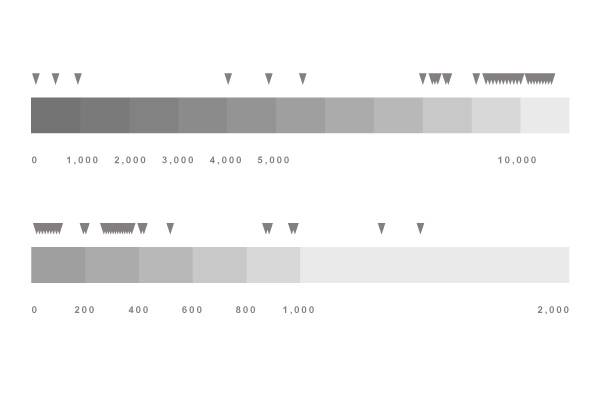 0 1,000 2,000 3,000 4,000 5,000 10,000

0 200 400 600 800 1,000 2,000